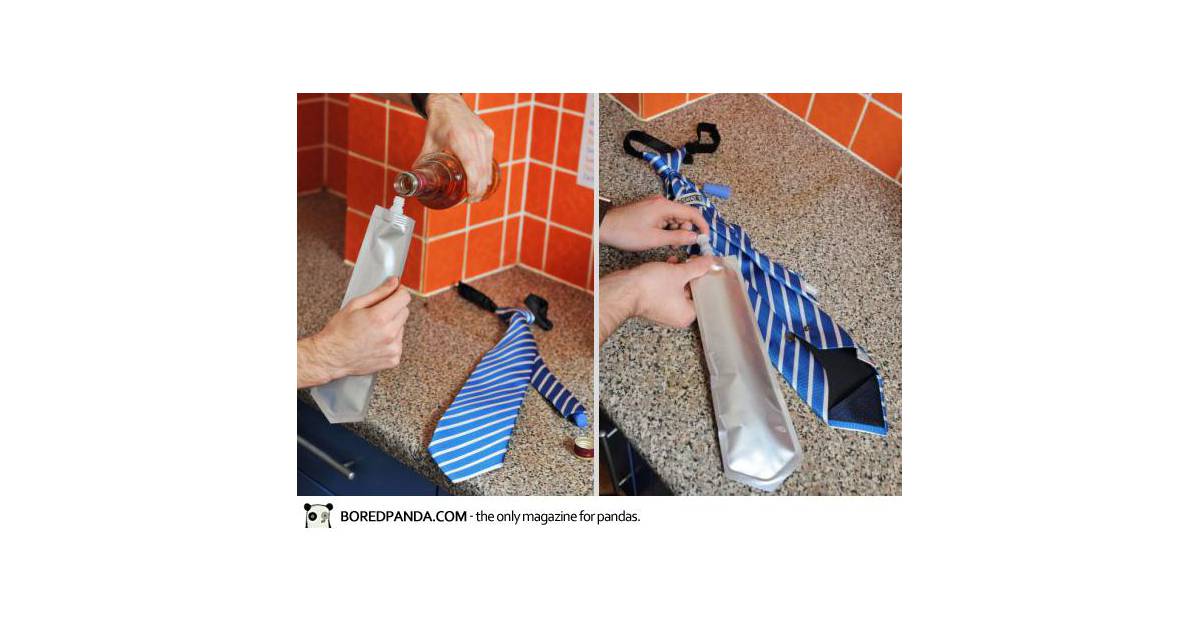 BOREDPANDA.COM - the only magazine for pandas.